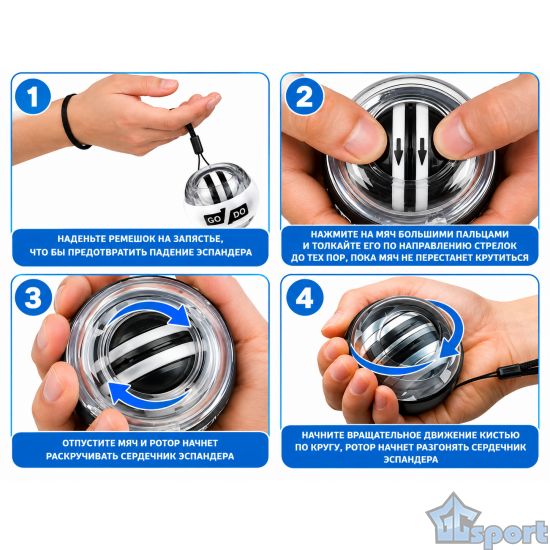 1

GO DO

НАДЕНЬТЕ РЕМЕШОК НА ЗАПЯСТЬЕ, ЧТО БЫ ПРЕДОТВРАТИТЬ ПАДЕНИЕ ЭСПАНДЕРА

2

НАЖМИТЕ НА МЯЧ БОЛЬШИМИ ПАЛЬЦАМИ И ТОЛКАЙТЕ ЕГО ПО НАПРАВЛЕНИЮ СТРЕЛОК ДО ТЕХ ПОР, ПОКА МЯЧ НЕ ПЕРЕСТАНЕТ КРУТИТЬСЯ

3

ОТПУСТИТЕ МЯЧ И РОТОР НАЧНЕТ РАСКРУЧИВАТЬ СЕРДЕЧНИК ЭСПАНДЕРА

4

НАЧНИТЕ ВРАЩАТЕЛЬНОЕ ДВИЖЕНИЕ КИСТЬЮ ПО КРУГУ, РОТОР НАЧНЕТ РАЗГОНЯТЬ СЕРДЕЧНИК ЭСПАНДЕРА

sport